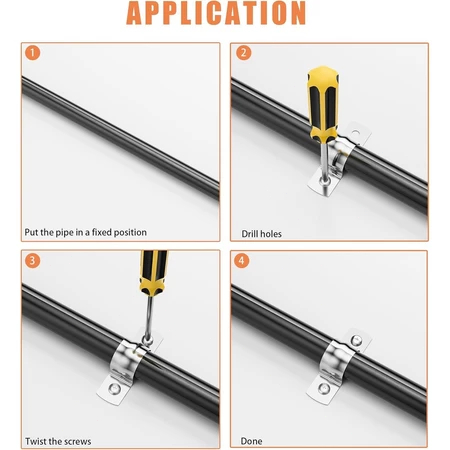 APPLICATION

1

Put the pipe in a fixed position

2

Drill holes

3

Twist the screws

4

Done