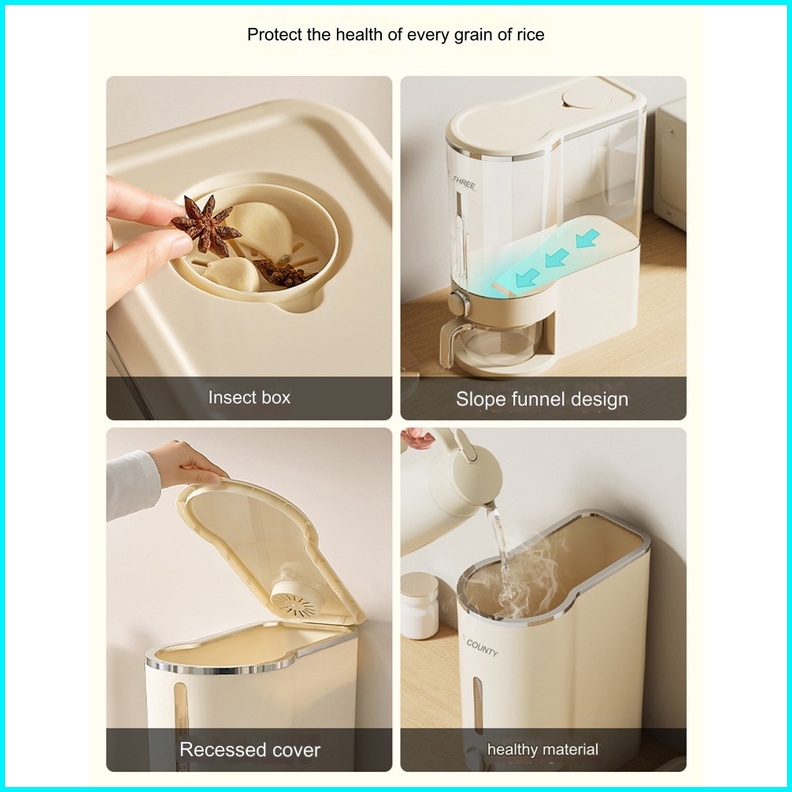 Protect the health of every grain of rice

THREE

Insect box

Slope funnel design

COUNTY

Recessed cover

healthy material