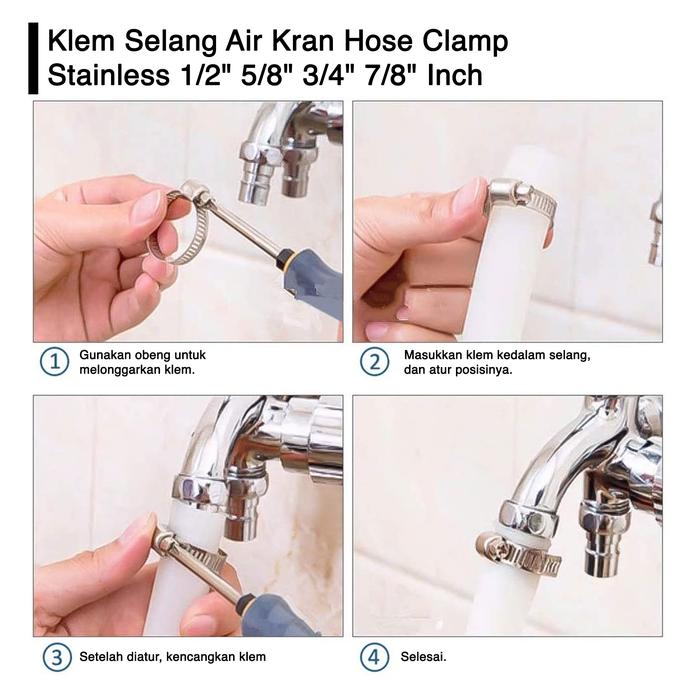 Klem Selang Air Kran Hose Clamp Stainless 1/2" 5/8" 3/4" 7/8" Inch

1 Gunakan obeng untuk melonggarkan klem.

2 Masukkan klem kedalam selang, dan atur posisinya.

3 Setelah diatur, kencangkan klem

4 Selesai.