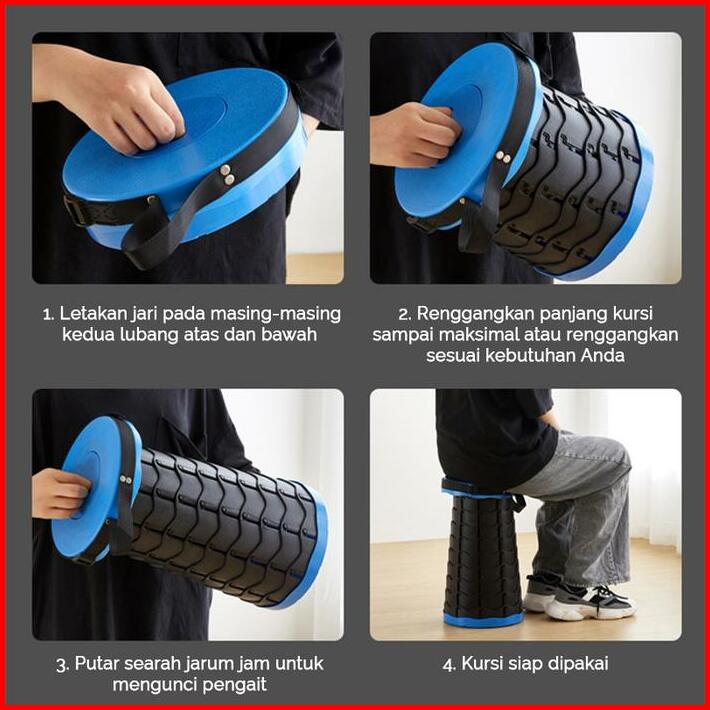 1. Letakan jari pada masing-masing kedua lubang atas dan bawah

2. Renggangkan panjang kursi sampai maksimal atau renggangkan sesuai kebutuhan Anda

3. Putar searah jarum jam untuk mengunci pengait

4. Kursi siap dipakai