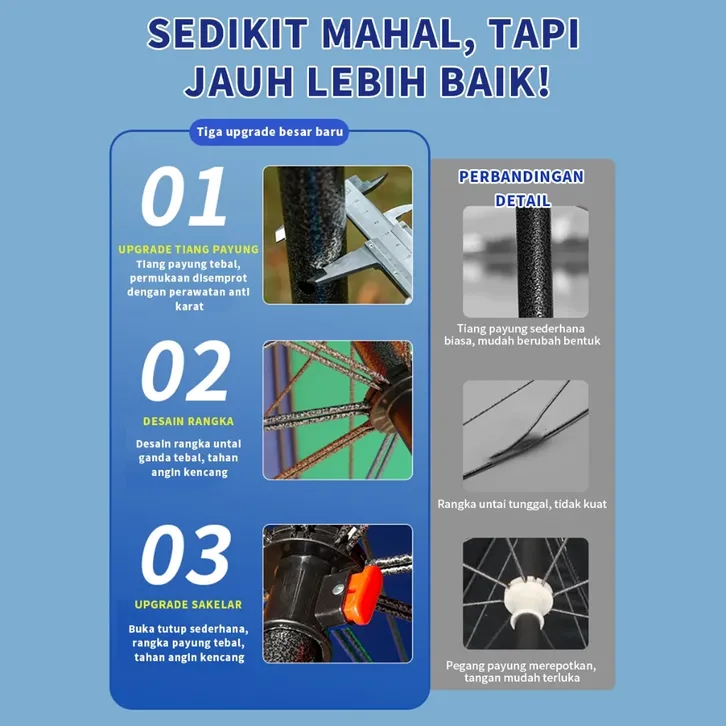 SEDIKIT MAHAL, TAPI JAUH LEBIH BAIK!

Tiga upgrade besar baru

01

UPGRADE TIANG PAYUNG

Tiang payung tebal, permukaan disemprot dengan perawatan anti karat

02

DESAIN RANGKA

Desain rangka untai ganda tebal, tahan angin kencang

03

UPGRADE SAKELAR

Buka tutup sederhana, rangka payung tebal, tahan angin kencang

PERBANDINGAN DETAIL

Tiang payung sederhana biasa, mudah berubah bentuk

Rangka untai tunggal, tidak kuat

Pegang payung merepotkan, tangan mudah terluka