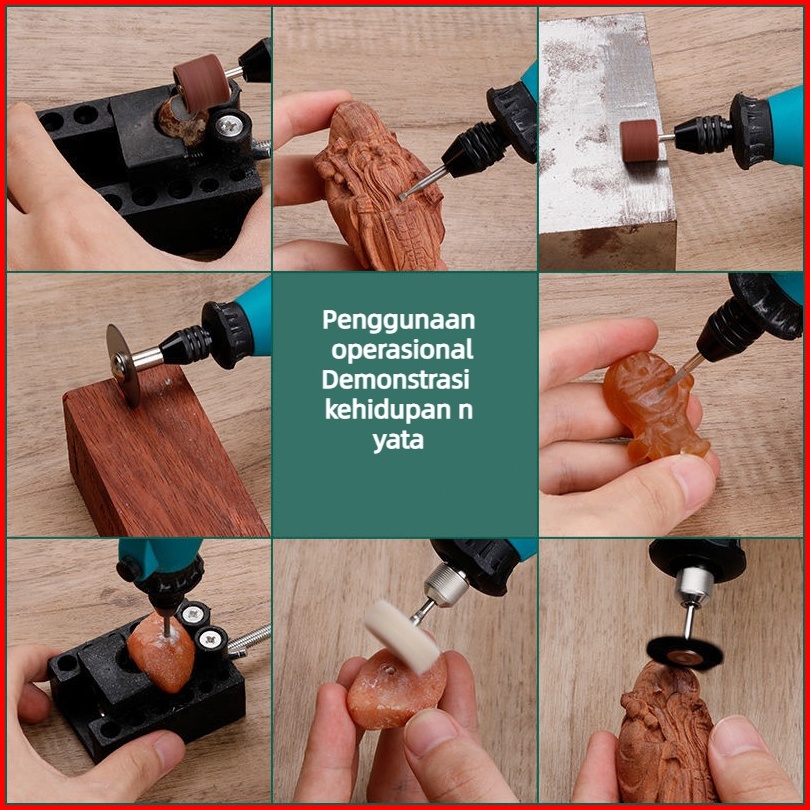 Penggunaan operasional Demonstrasi kehidupan n yata