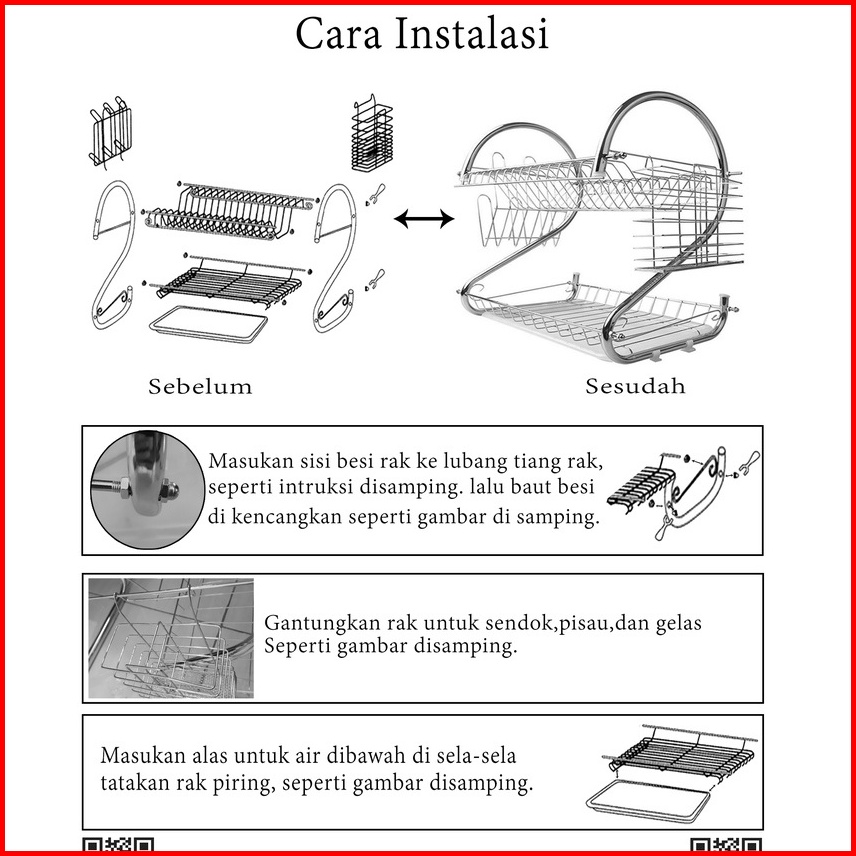 Cara Instalasi

Sebelum

Sesudah

Masukan sisi besi rak ke lubang tiang rak, seperti intruksi disamping. lalu baut besi di kencangkan seperti gambar di samping.

Gantungkan rak untuk sendok,pisau,dan gelas Seperti gambar disamping.

Masukan alas untuk air dibawah di sela-sela tatakan rak piring, seperti gambar disamping.