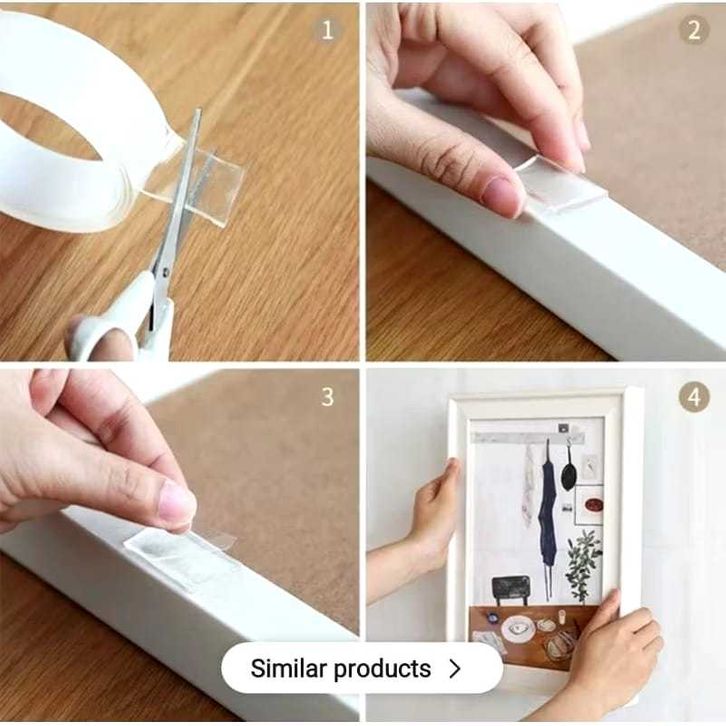 1

2

3

4

Similar products >