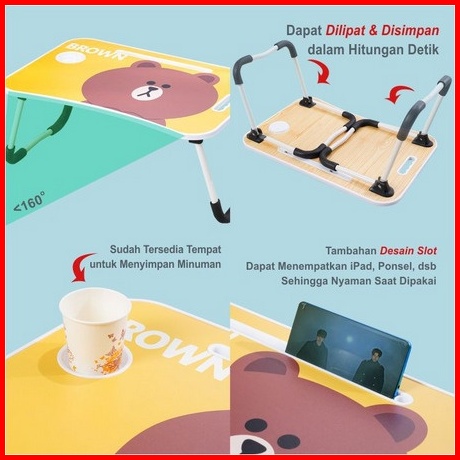 BROWN

<160°

Dapat Dilipat & Disimpan dalam Hitungan Detik

Sudah Tersedia Tempat untuk Menyimpan Minuman

BROWN

Tambahan Desain Slot
Dapat Menempatkan iPad, Ponsel, dsb
Sehingga Nyaman Saat Dipakai