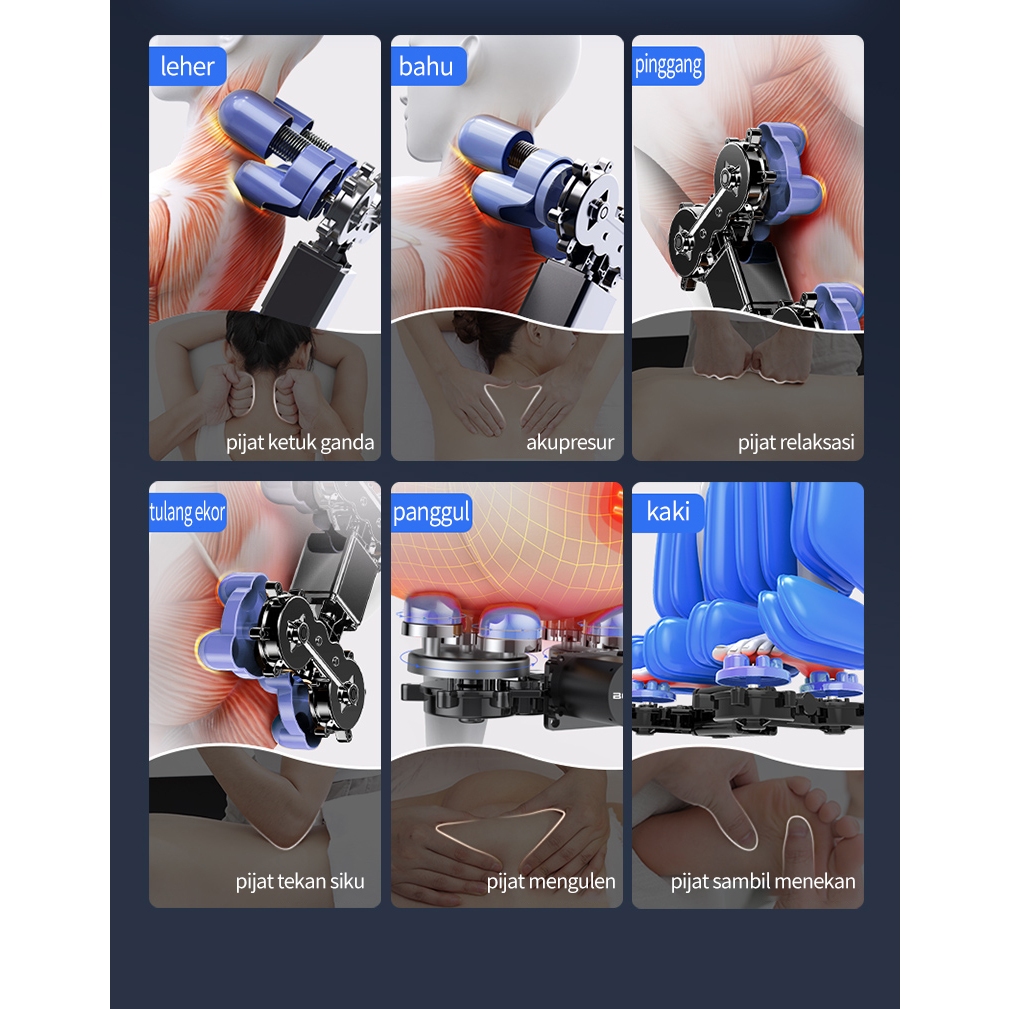 leher

pijat ketuk ganda

bahu

akupresur

pinggang

pijat relaksasi

tulang ekor

pijat tekan siku

panggul

pijat mengulen

kaki

pijat sambil menekan