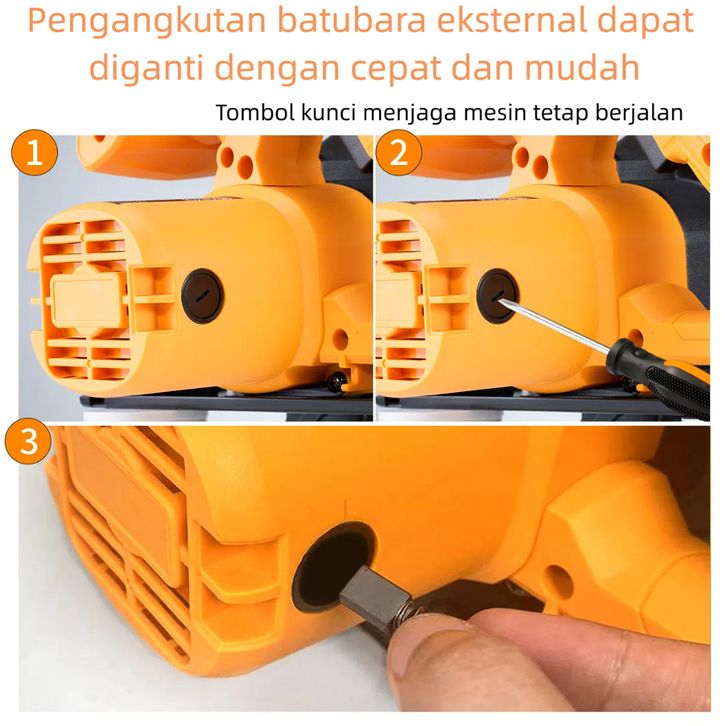 Pengangkutan batubara eksternal dapat diganti dengan cepat dan mudah

Tombol kunci menjaga mesin tetap berjalan

1

2

3