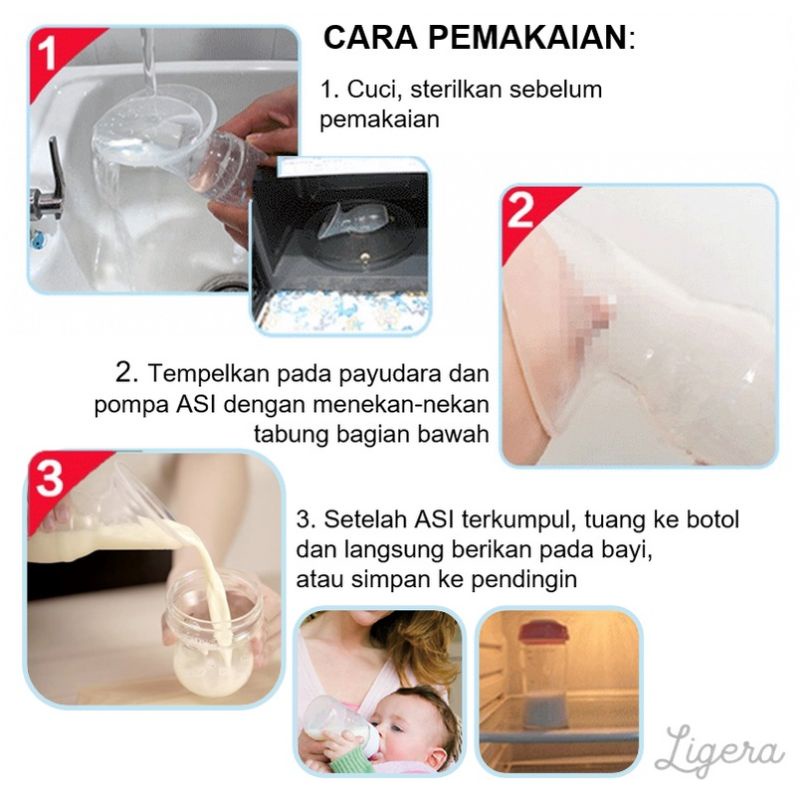 1

CARA PEMAKAIAN:

1. Cuci, sterilkan sebelum pemakaian

2

2. Tempelkan pada payudara dan pompa ASI dengan menekan-nekan tabung bagian bawah

3

3. Setelah ASI terkumpul, tuang ke botol dan langsung berikan pada bayi, atau simpan ke pendingin

Ligera