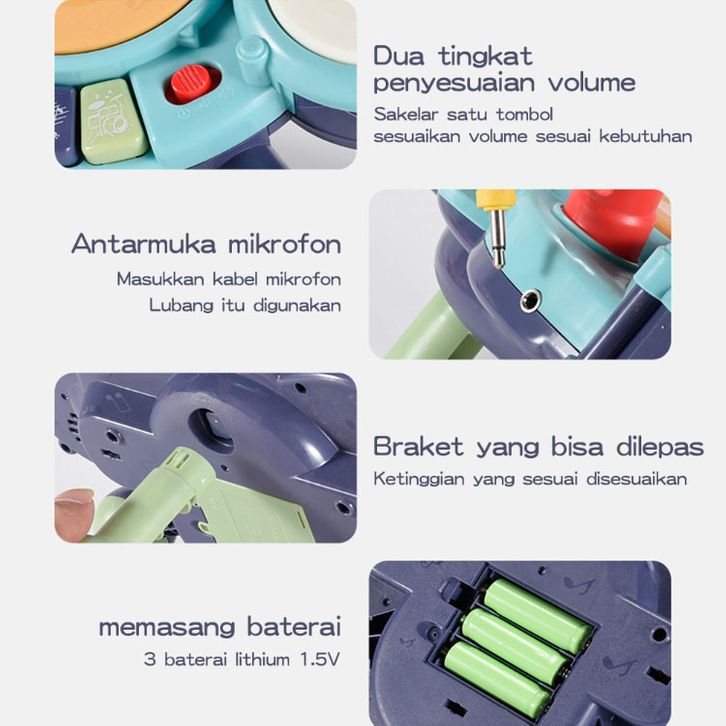 Dua tingkat penyesuaian volume

Sakelar satu tombol sesuaikan volume sesuai kebutuhan

Antarmuka mikrofon

Masukkan kabel mikrofon Lubang itu digunakan

Braket yang bisa dilepas

Ketinggian yang sesuai disesuaikan

memasang baterai

3 baterai lithium 1.5V