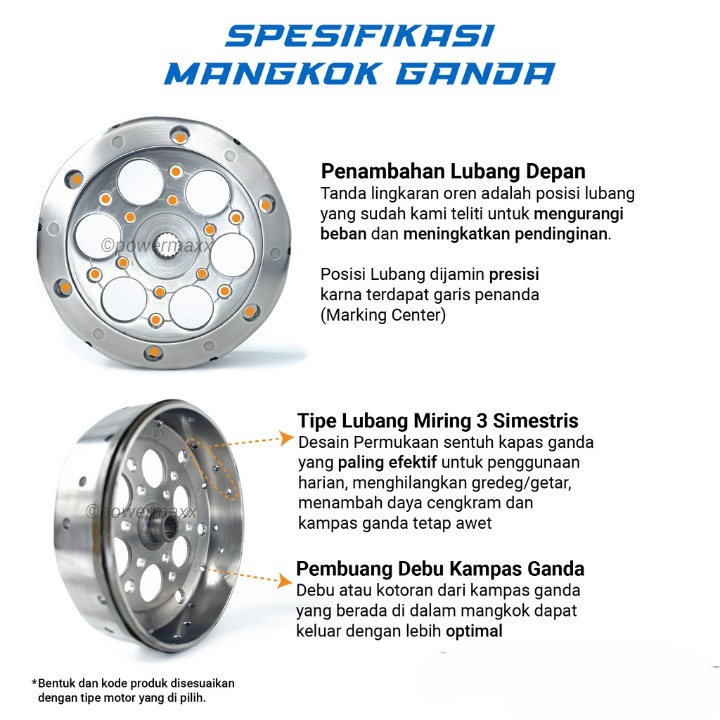 SPESIFIKASI
MANGKOK GANDA

©powermaxx

Penambahan Lubang Depan
Tanda lingkaran oren adalah posisi lubang yang sudah kami teliti untuk mengurangi beban dan meningkatkan pendinginan.

Posisi Lubang dijamin presisi karna terdapat garis penanda (Marking Center)

©powermaxx

Tipe Lubang Miring 3 Simestris
Desain Permukaan sentuh kapas ganda yang paling efektif untuk penggunaan harian, menghilangkan gredeg/getar, menambah daya cengkram dan kampas ganda tetap awet

Pembuang Debu Kampas Ganda
Debu atau kotoran dari kampas ganda yang berada di dalam mangkok dapat keluar dengan lebih optimal

*Bentuk dan kode produk disesuaikan dengan tipe motor yang di pilih.