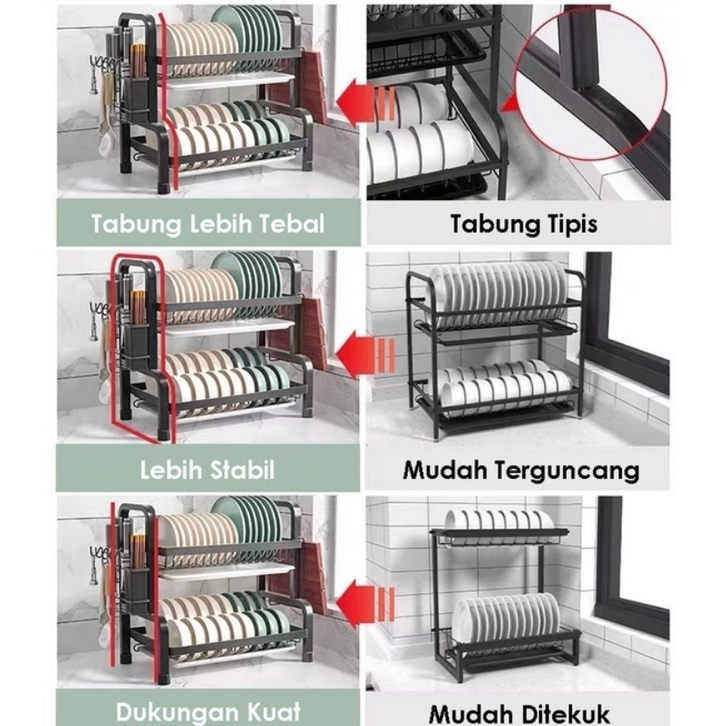 Tabung Lebih Tebal

Tabung Tipis

Lebih Stabil

Mudah Terguncang

Dukungan Kuat

Mudah Ditekuk