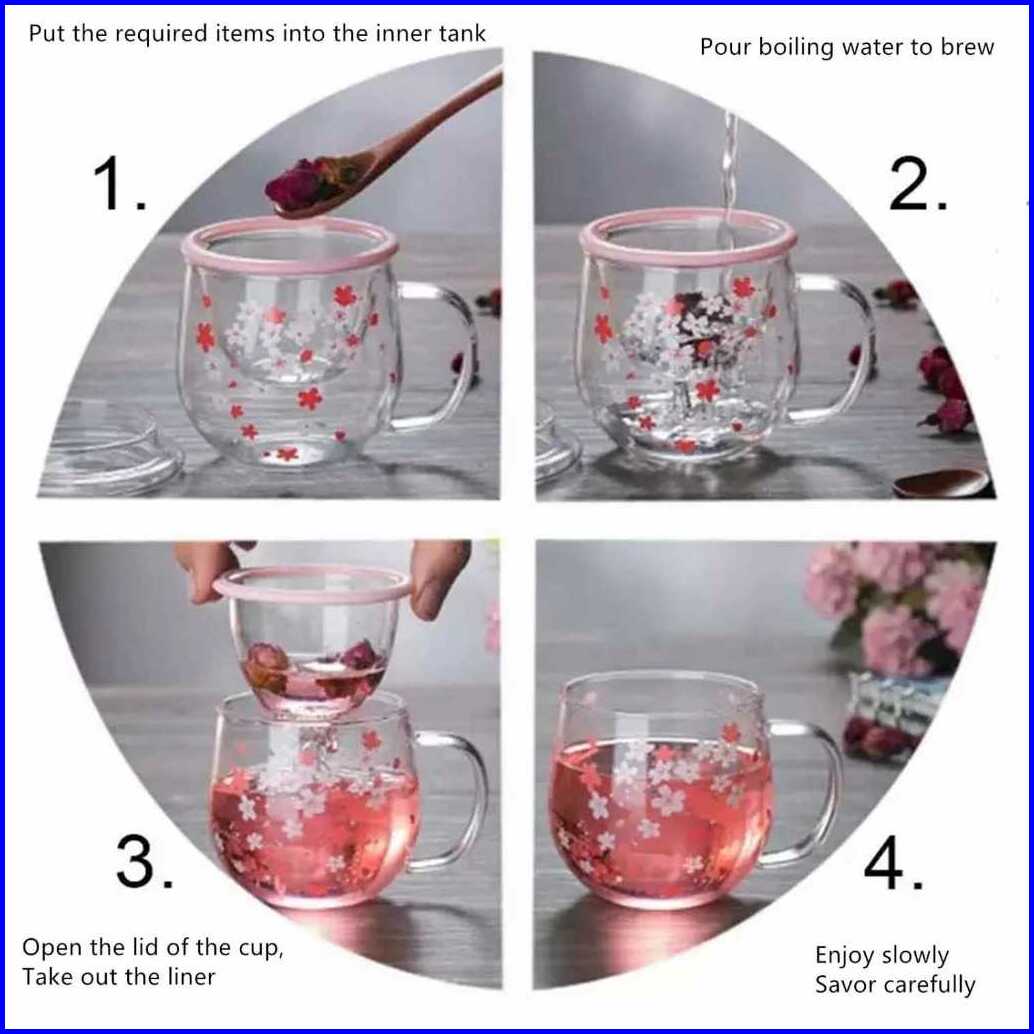 Put the required items into the inner tank

1.

Pour boiling water to brew

2.

3.

Open the lid of the cup,
Take out the liner

4.

Enjoy slowly
Savor carefully