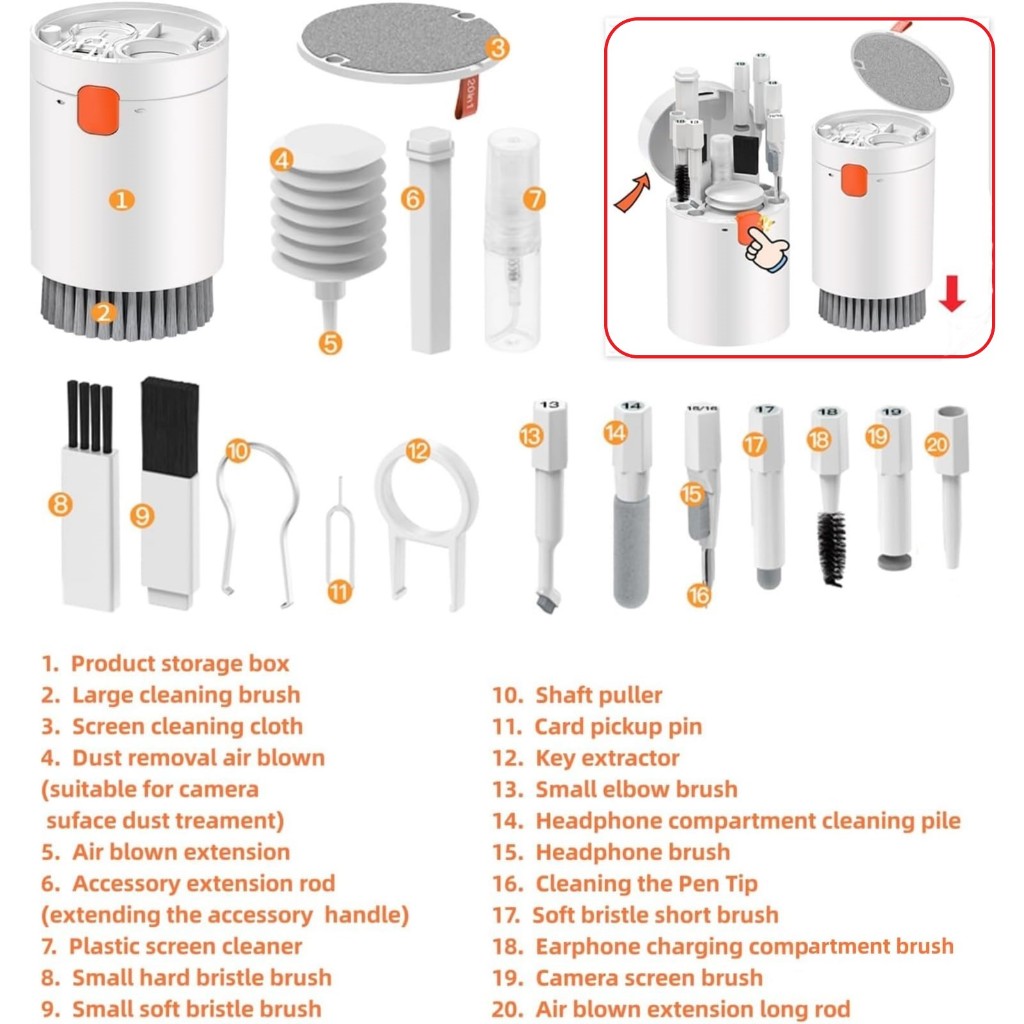 1

2

3

20in1

4

5

6

7

8

9

10

11

12

13

13

14

14

15/16

15

16

17

17

18

18

19

19

20

1. Product storage box
2. Large cleaning brush
3. Screen cleaning cloth
4. Dust removal air blown (suitable for camera suface dust treament)
5. Air blown extension
6. Accessory extension rod (extending the accessory handle)
7. Plastic screen cleaner
8. Small hard bristle brush
9. Small soft bristle brush

10. Shaft puller
11. Card pickup pin
12. Key extractor
13. Small elbow brush
14. Headphone compartment cleaning pile
15. Headphone brush
16. Cleaning the Pen Tip
17. Soft bristle short brush
18. Earphone charging compartment brush
19. Camera screen brush
20. Air blown extension long rod