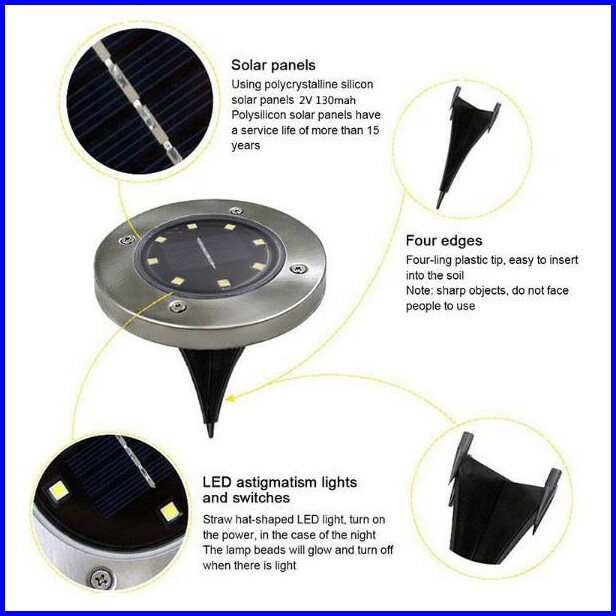 Solar panels
Using polycrystalline silicon solar panels 2V 130mah
Polysilicon solar panels have a service life of more than 15 years

Four edges
Four-ling plastic tip, easy to insert into the soil
Note: sharp objects, do not face people to use

LED astigmatism lights and switches
Straw hat-shaped LED light, turn on the power, in the case of the night
The lamp beads will glow and turn off when there is light