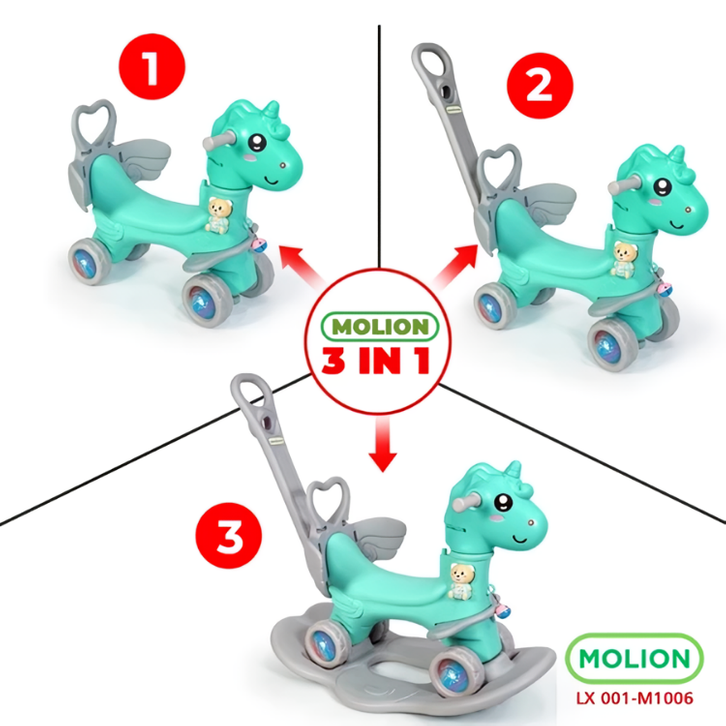 1

2

MOLION
3 IN 1

3

MOLION
LX 001-M1006