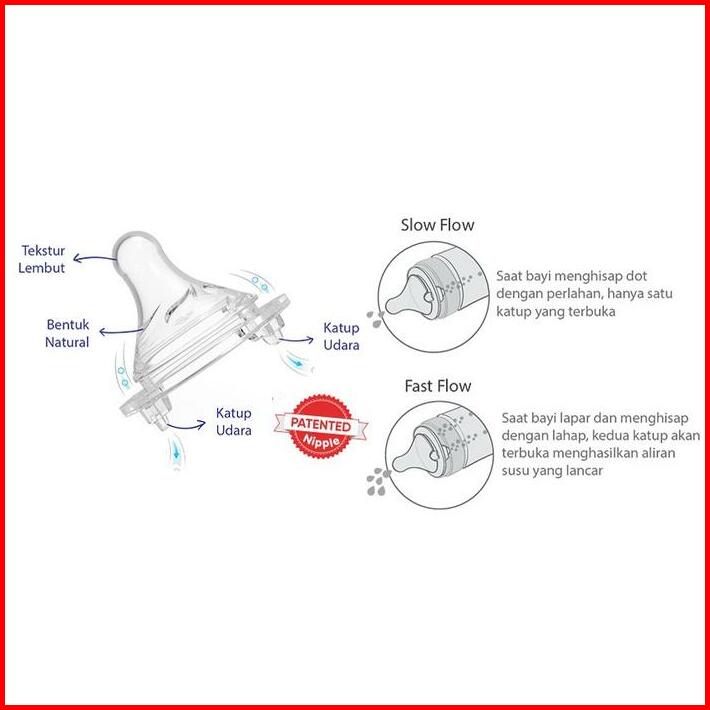 Tekstur Lembut

Bentuk Natural

Katup Udara

Katup Udara

PATENTED Nipple

Slow Flow

Saat bayi menghisap dot dengan perlahan, hanya satu katup yang terbuka

Fast Flow

Saat bayi lapar dan menghisap dengan lahap, kedua katup akan terbuka menghasilkan aliran susu yang lancar