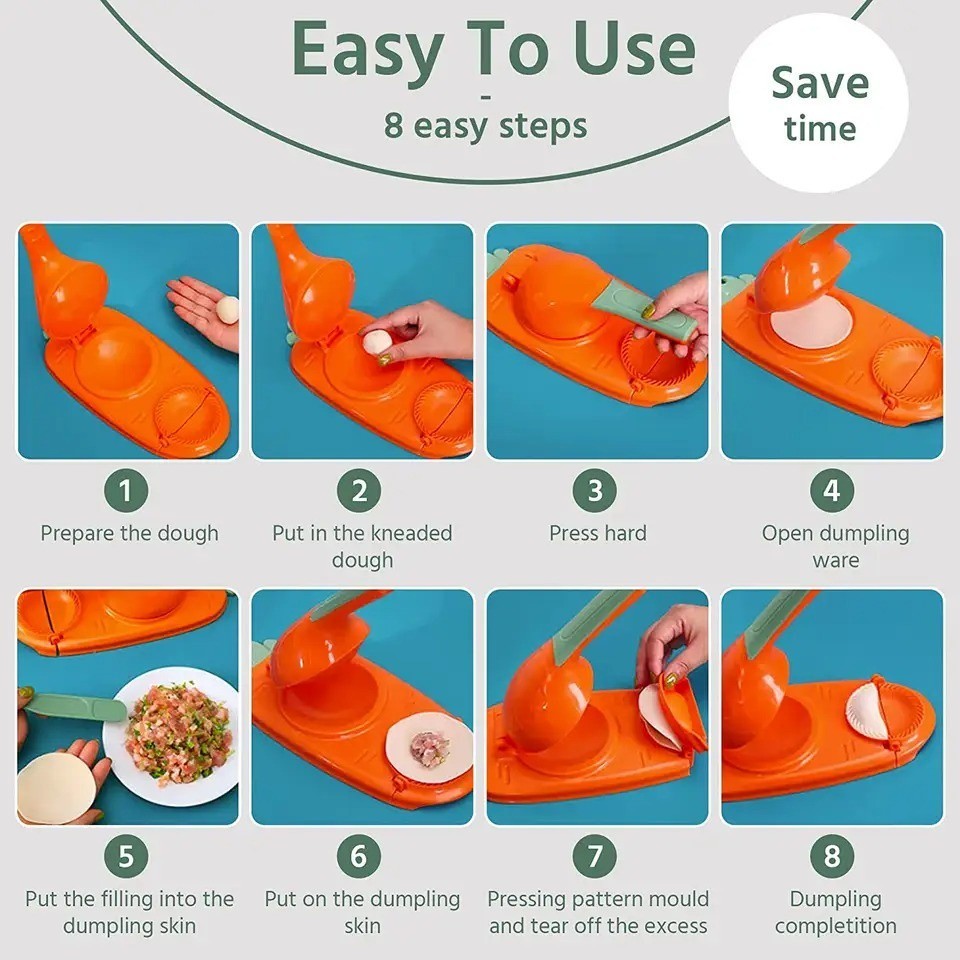 Easy To Use
-
8 easy steps

Save time

1
Prepare the dough

2
Put in the kneaded dough

3
Press hard

4
Open dumpling ware

5
Put the filling into the dumpling skin

6
Put on the dumpling skin

7
Pressing pattern mould and tear off the excess

8
Dumpling completition