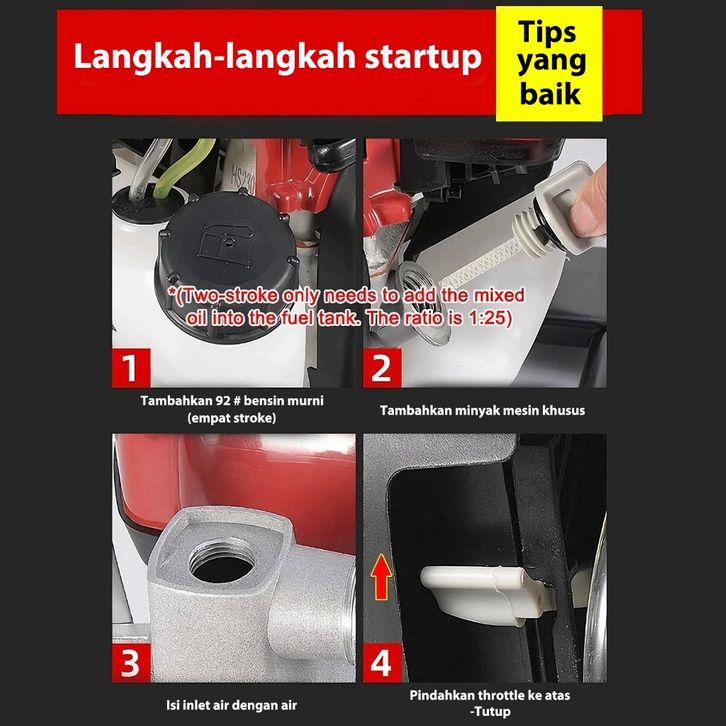 Langkah-langkah startup

Tips yang baik

*(Two-stroke only needs to add the mixed oil into the fuel tank. The ratio is 1:25)

1

Tambahkan 92 # bensin murni (empat stroke)

2

Tambahkan minyak mesin khusus

3

Isi inlet air dengan air

4

Pindahkan throttle ke atas -Tutup