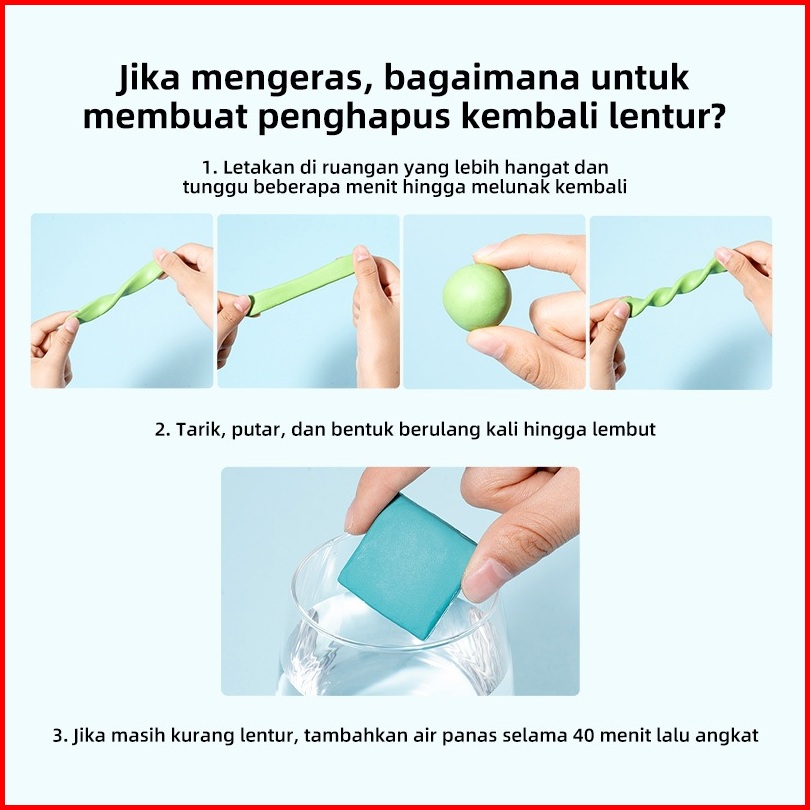 Jika mengeras, bagaimana untuk membuat penghapus kembali lentur?

1. Letakan di ruangan yang lebih hangat dan tunggu beberapa menit hingga melunak kembali

2. Tarik, putar, dan bentuk berulang kali hingga lembut

3. Jika masih kurang lentur, tambahkan air panas selama 40 menit lalu angkat