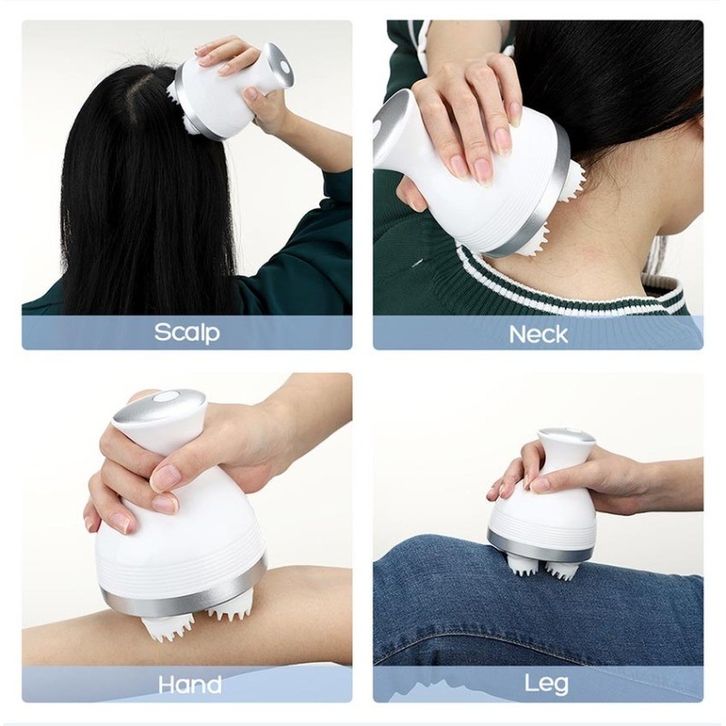 Scalp

Neck

Hand

Leg