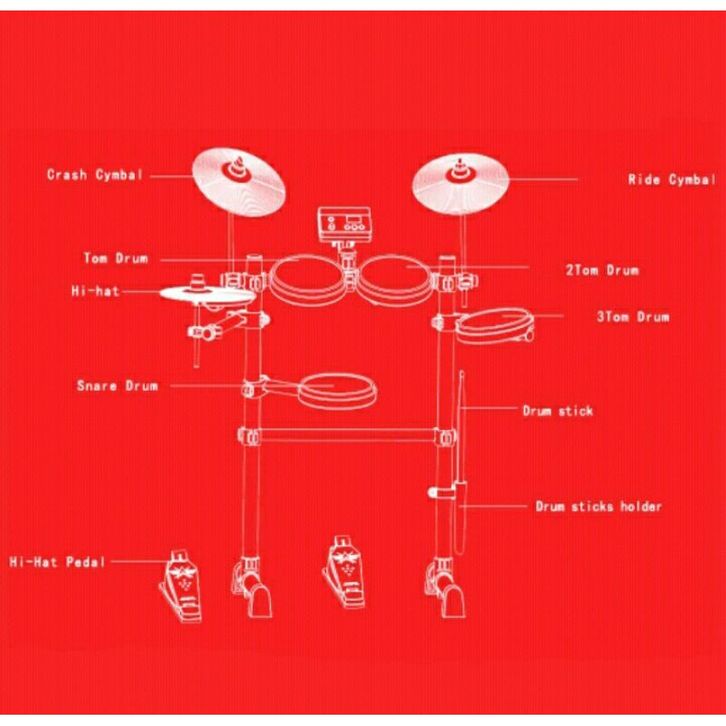 Crash Cymbal

Ride Cymbal

Tom Drum

2Tom Drum

Hi-hat

3Tom Drum

Snare Drum

Drum stick

Drum sticks holder

Hi-Hat Pedal