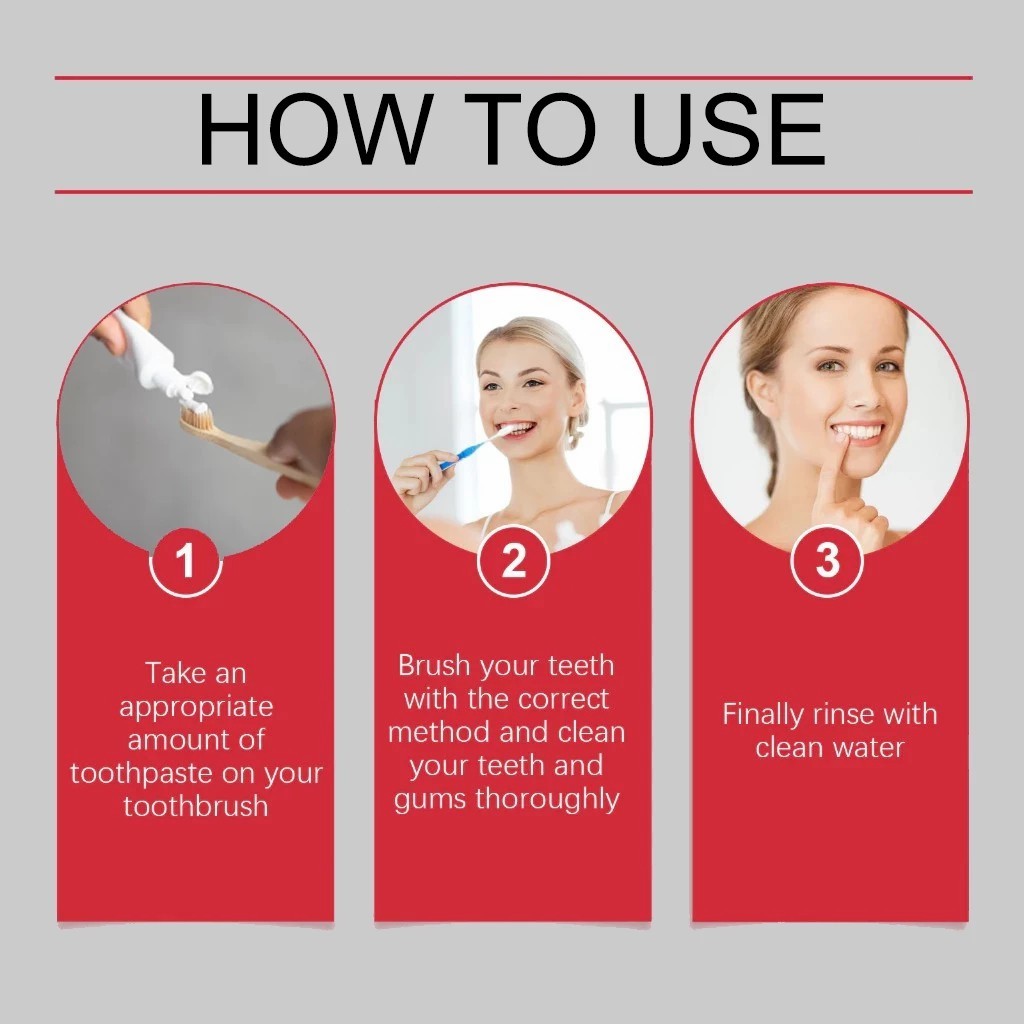 HOW TO USE

1

Take an appropriate amount of toothpaste on your toothbrush

2

Brush your teeth with the correct method and clean your teeth and gums thoroughly

3

Finally rinse with clean water