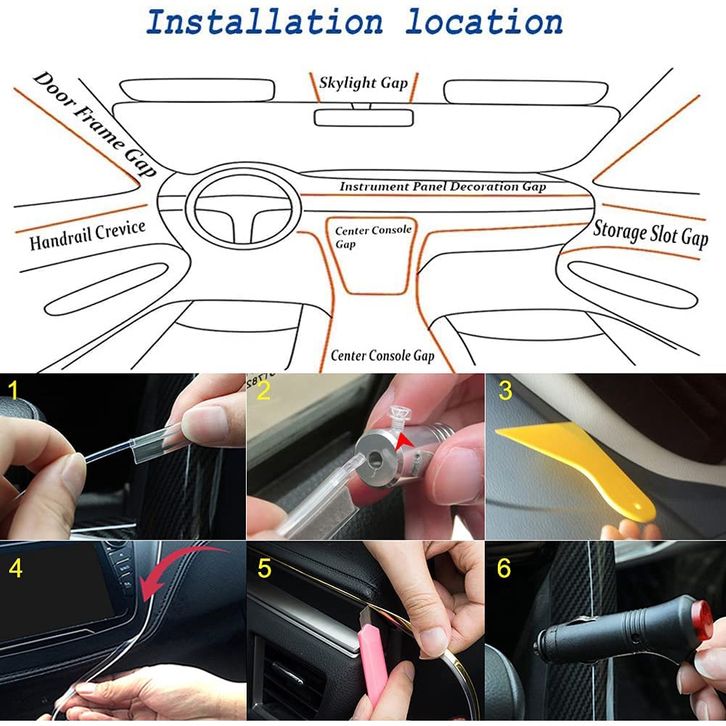 Installation location

Door Frame Gap

Skylight Gap

Instrument Panel Decoration Gap

Handrail Crevice

Center Console Gap

Storage Slot Gap

Center Console Gap

1

2

3

4

5

6