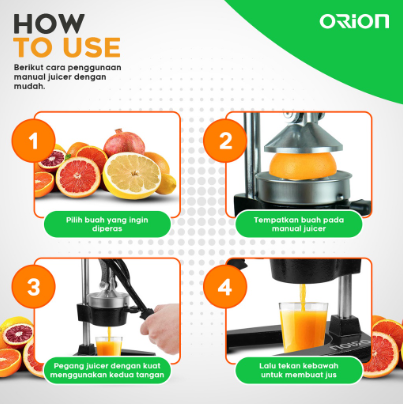 HOW
TO USE

ORION

Berikut cara penggunaan manual juicer dengan mudah.

1

Pilih buah yang ingin diperas

2

Tempatkan buah pada manual juicer

3

Pegang juicer dengan kuat menggunakan kedua tangan

4

Lalu tekan kebawah untuk membuat jus