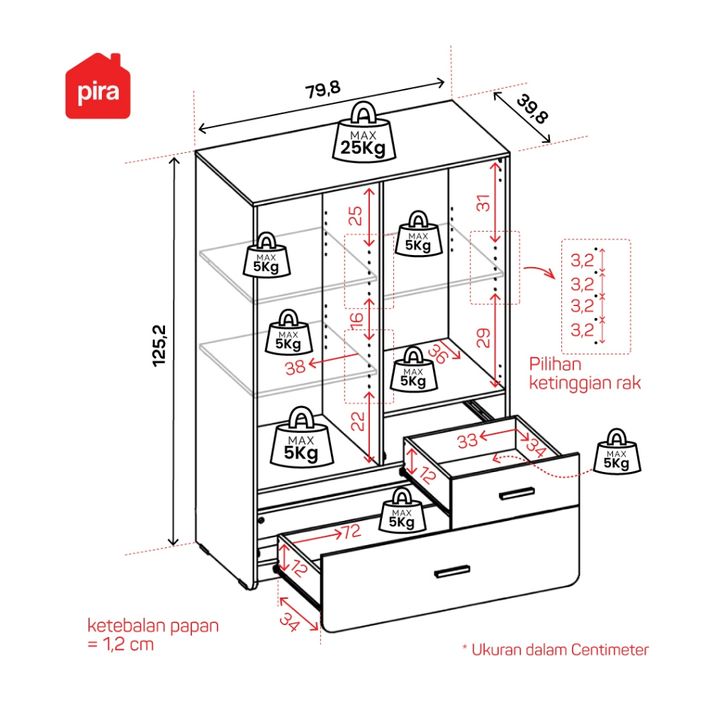 pira

79,8

39,8

MAX 25Kg

125,2

25

31

MAX 5Kg

MAX 5Kg

3,2
3,2
3,2
3,2

16

29

MAX 5Kg

38

36

MAX 5Kg

Pilihan ketinggian rak

22

MAX 5Kg

33

34

MAX 5Kg

12

MAX 5Kg

72

12

34

ketebalan papan = 1,2 cm

* Ukuran dalam Centimeter