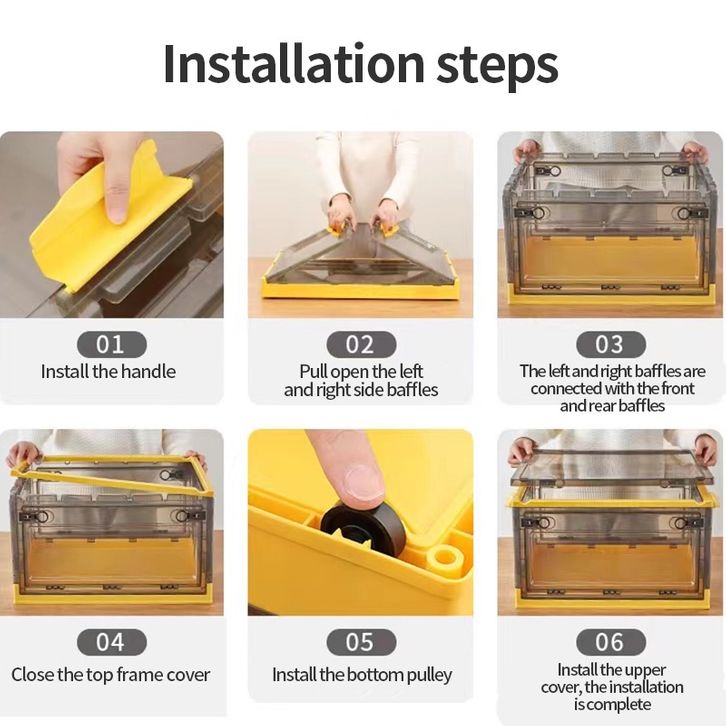 Installation steps

01
Install the handle

02
Pull open the left and right side baffles

03
The left and right baffles are connected with the front and rear baffles

04
Close the top frame cover

05
Install the bottom pulley

06
Install the upper cover, the installation is complete