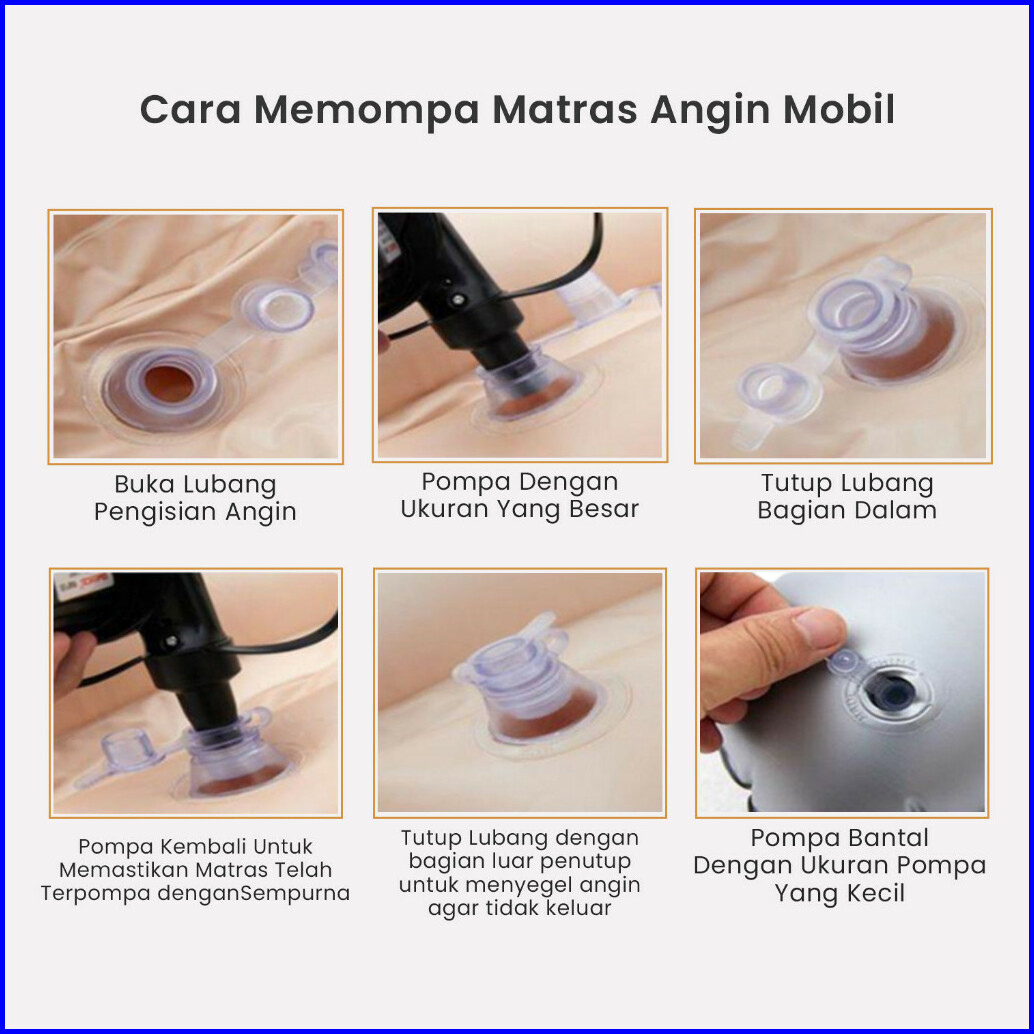 Cara Memompa Matras Angin Mobil

Buka Lubang Pengisian Angin

Pompa Dengan Ukuran Yang Besar

Tutup Lubang Bagian Dalam

Pompa Kembali Untuk Memastikan Matras Telah Terpompa denganSempurna

Tutup Lubang dengan bagian luar penutup untuk menyegel angin agar tidak keluar

Pompa Bantal Dengan Ukuran Pompa Yang Kecil