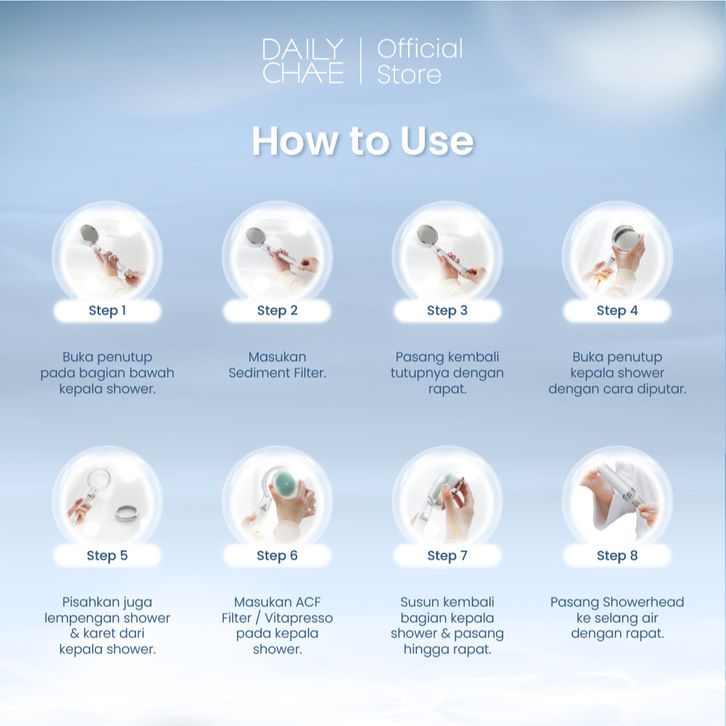 DAILY CHAE | Official Store

How to Use

Step 1

Buka penutup pada bagian bawah kepala shower.

Step 2

Masukan Sediment Filter.

Step 3

Pasang kembali tutupnya dengan rapat.

Step 4

Buka penutup kepala shower dengan cara diputar.

Step 5

Pisahkan juga lempengan shower & karet dari kepala shower.

Step 6

Masukan ACF Filter / Vitapresso pada kepala shower.

Step 7

Susun kembali bagian kepala shower & pasang hingga rapat.

Step 8

Pasang Showerhead ke selang air dengan rapat.