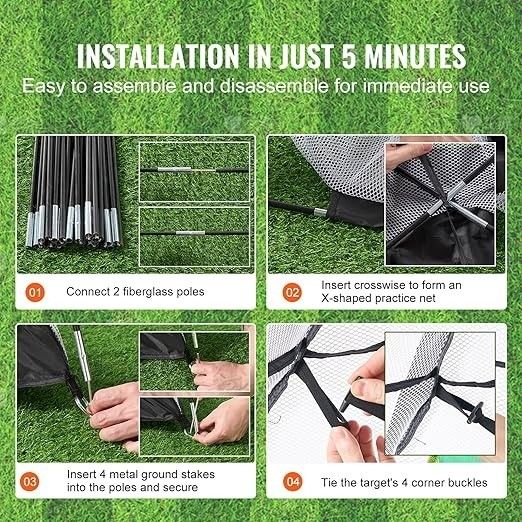 INSTALLATION IN JUST 5 MINUTES
Easy to assemble and disassemble for immediate use

01 Connect 2 fiberglass poles

02 Insert crosswise to form an X-shaped practice net

03 Insert 4 metal ground stakes into the poles and secure

04 Tie the target's 4 corner buckles