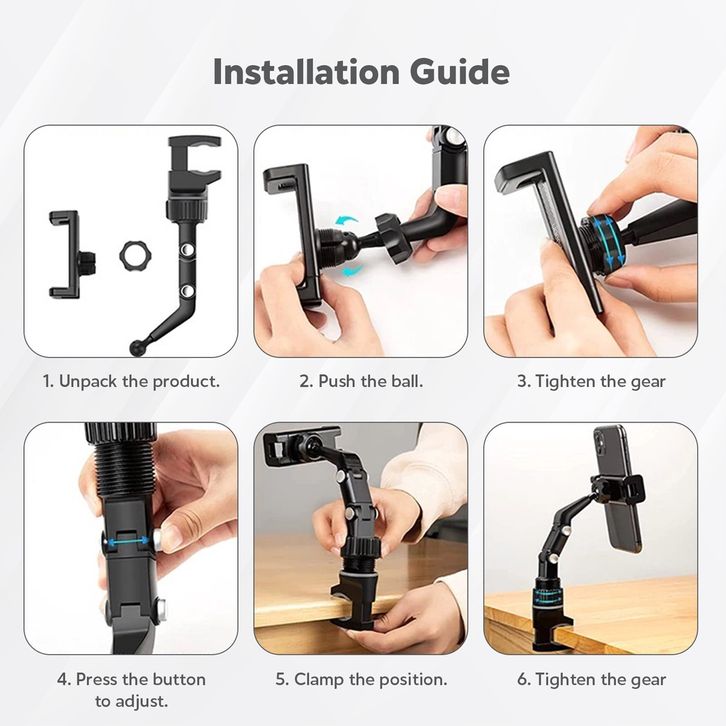 Installation Guide

1. Unpack the product.

2. Push the ball.

3. Tighten the gear

4. Press the button to adjust.

5. Clamp the position.

6. Tighten the gear