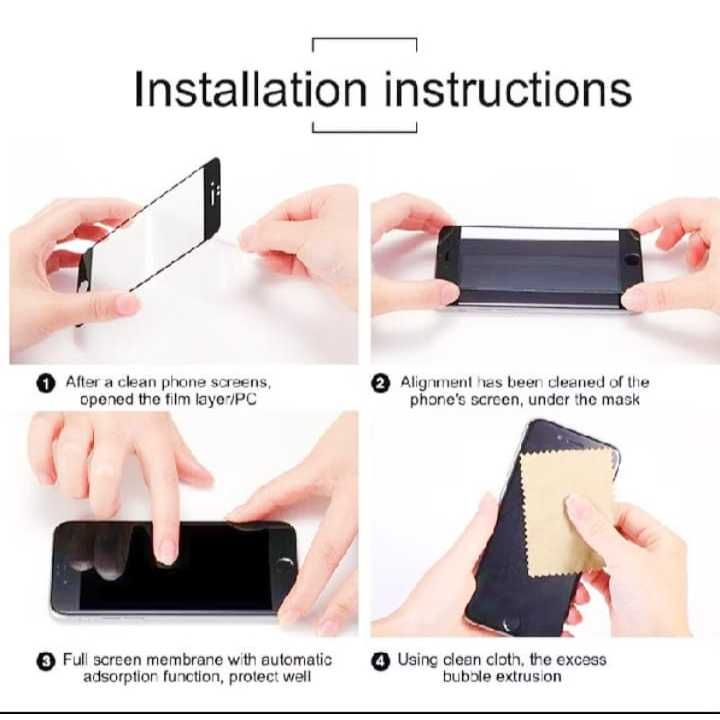 Installation instructions

1 After a clean phone screens, opened the film layer/PC

2 Alignment has been cleaned of the phone's screen, under the mask

3 Full screen membrane with automatic adsorption function, protect well

4 Using clean cloth, the excess bubble extrusion