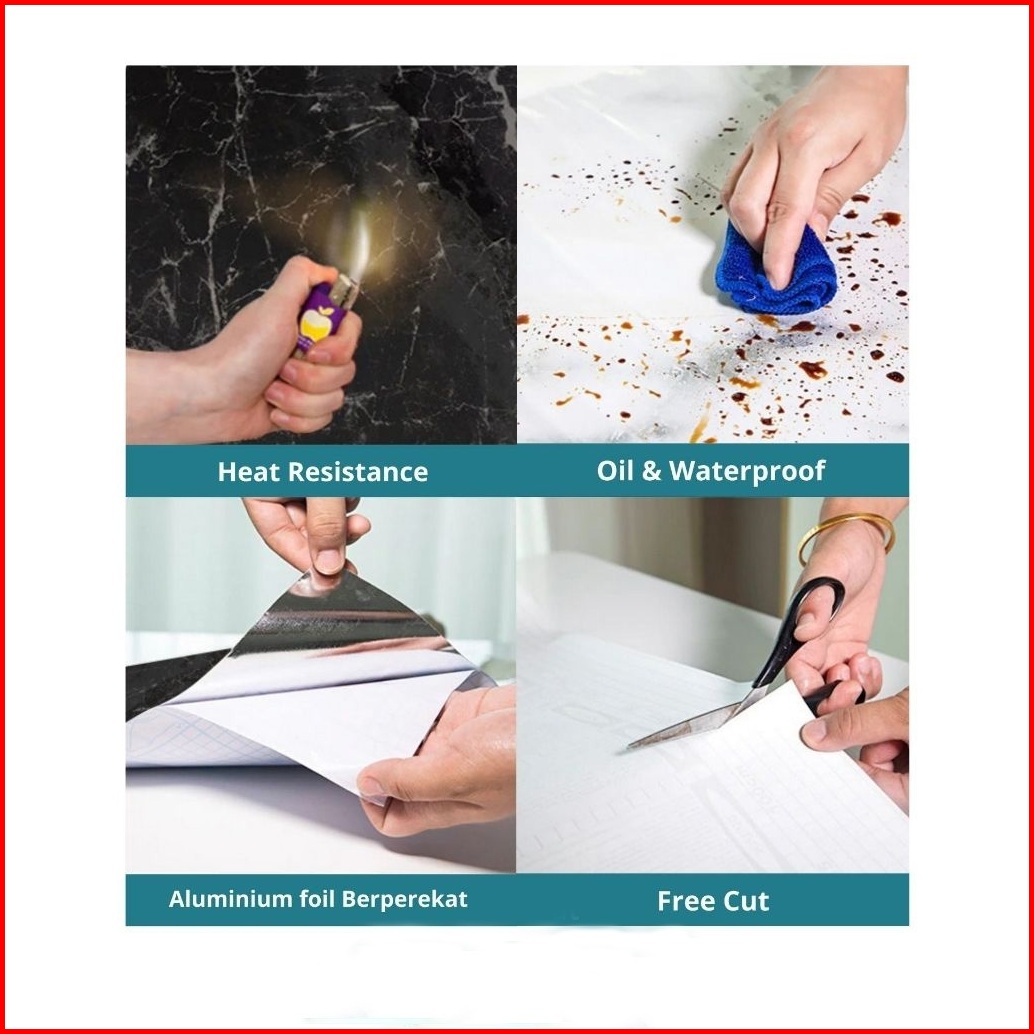 Heat Resistance

Oil & Waterproof

Aluminium foil Berperekat

Free Cut