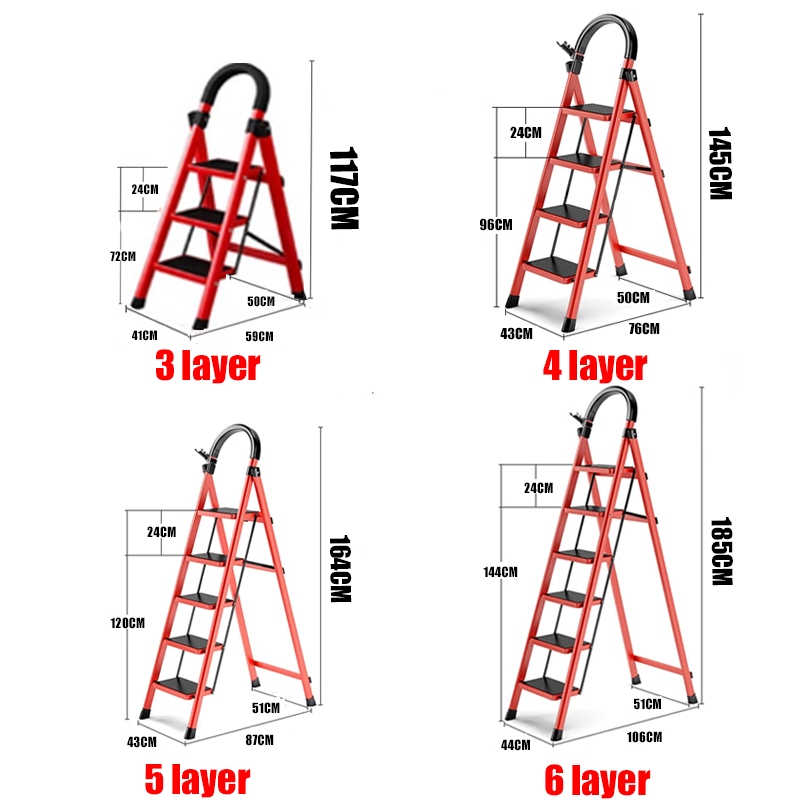 24CM
72CM
117CM
50CM
41CM
59CM
3 layer

24CM
96CM
145CM
50CM
43CM
76CM
4 layer

24CM
120CM
164CM
51CM
43CM
87CM
5 layer

24CM
144CM
185CM
51CM
44CM
106CM
6 layer