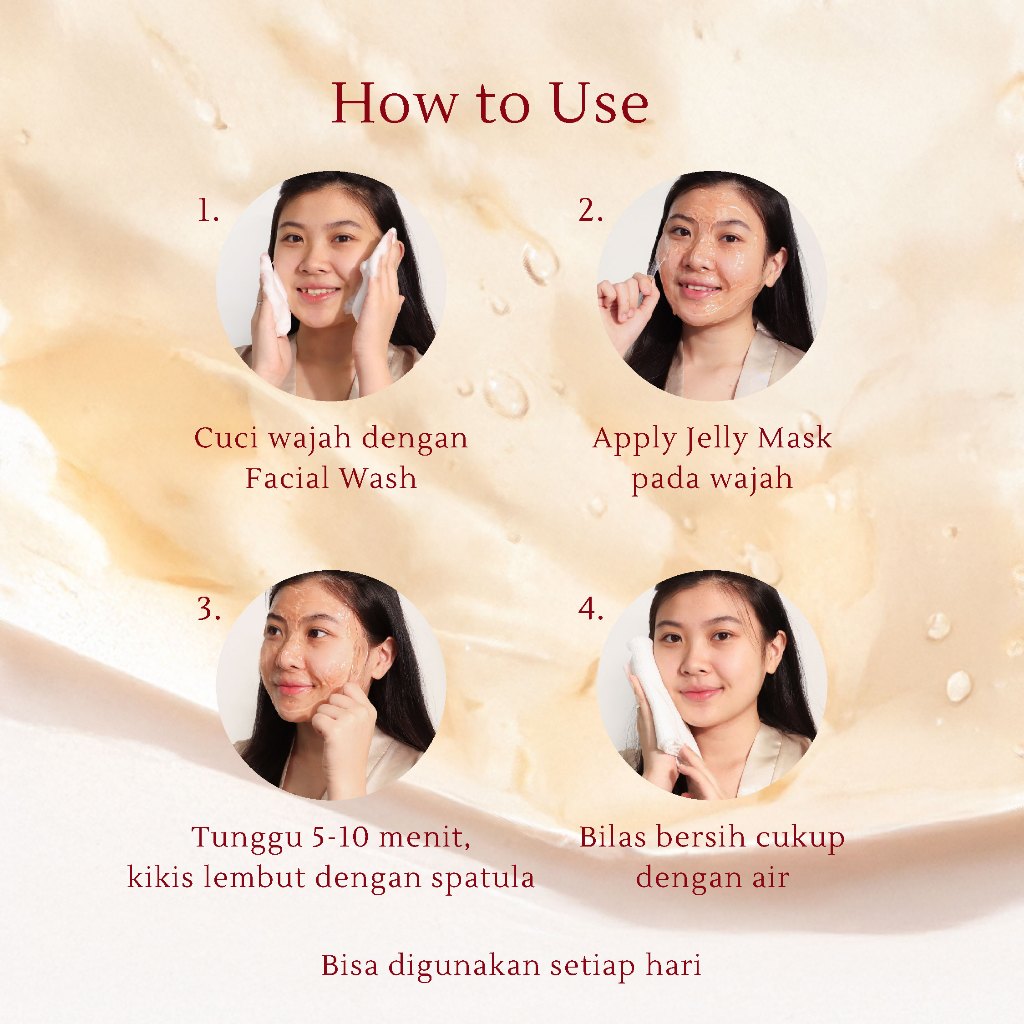 How to Use

1.

Cuci wajah dengan Facial Wash

2.

Apply Jelly Mask pada wajah

3.

Tunggu 5-10 menit, kikis lembut dengan spatula

4.

Bilas bersih cukup dengan air

Bisa digunakan setiap hari