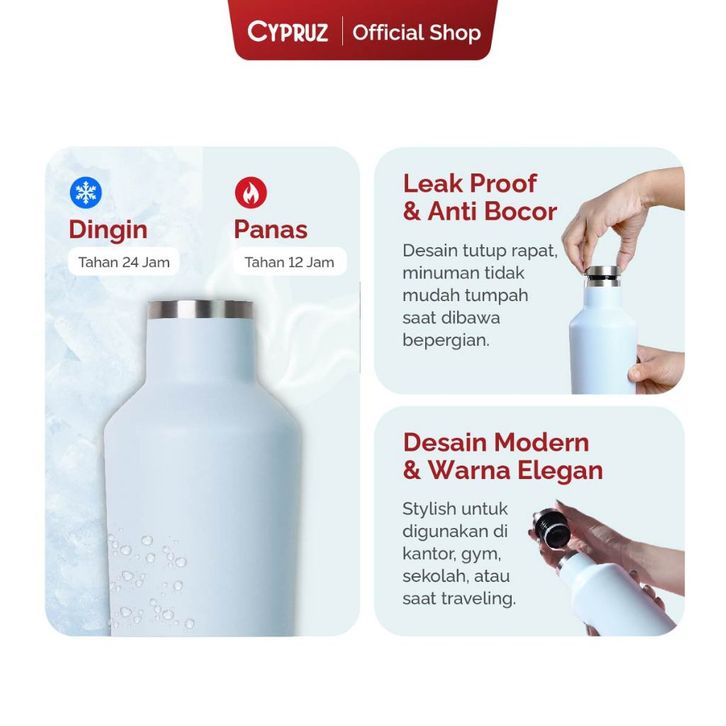 CYPRUZ | Official Shop

Dingin
Tahan 24 Jam

Panas
Tahan 12 Jam

Leak Proof & Anti Bocor

Desain tutup rapat, minuman tidak mudah tumpah saat dibawa bepergian.

Desain Modern & Warna Elegan

Stylish untuk digunakan di kantor, gym, sekolah, atau saat traveling.