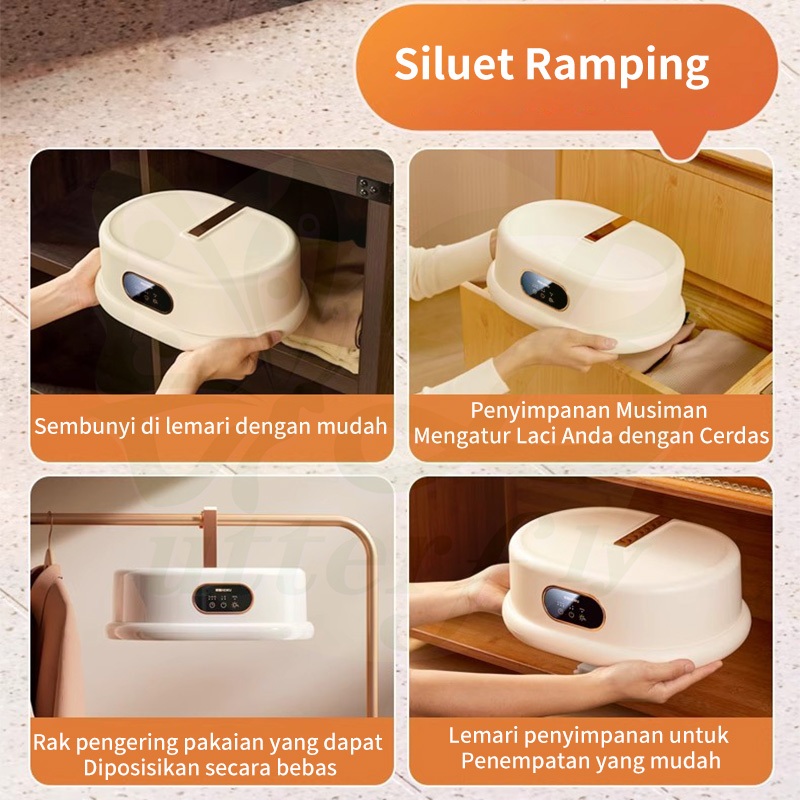 Siluet Ramping

Sembunyi di lemari dengan mudah

Penyimpanan Musiman
Mengatur Laci Anda dengan Cerdas

Rak pengering pakaian yang dapat
Diposisikan secara bebas

Lemari penyimpanan untuk
Penempatan yang mudah