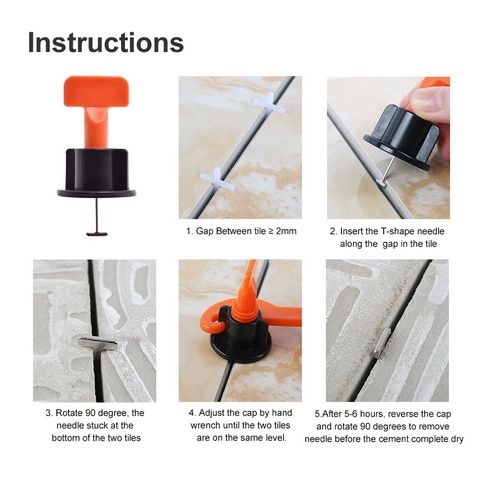 Instructions

1. Gap Between tile ≥ 2mm

2. Insert the T-shape needle along the gap in the tile

3. Rotate 90 degree, the needle stuck at the bottom of the two tiles

4. Adjust the cap by hand wrench until the two tiles are on the same level.

5.After 5-6 hours, reverse the cap and rotate 90 degrees to remove needle before the cement complete dry