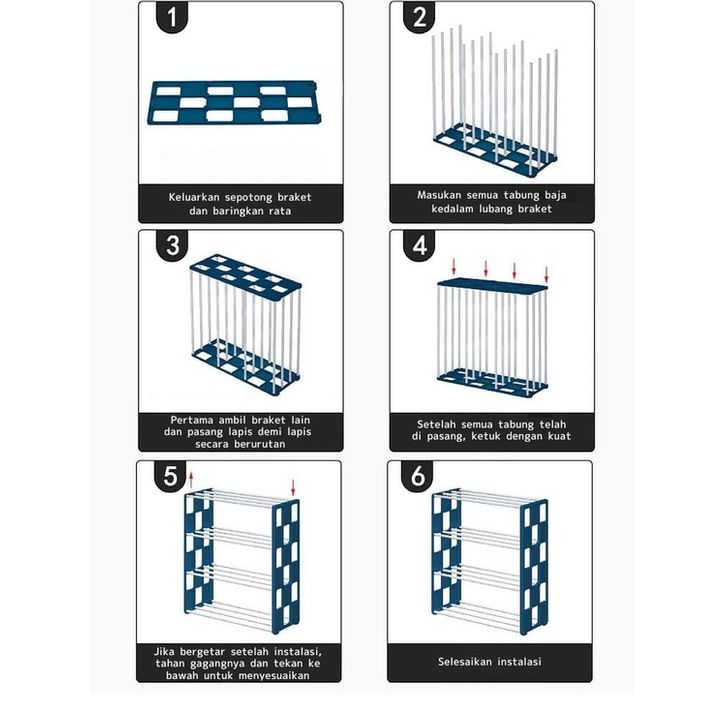 1

Keluarkan sepotong braket dan baringkan rata

2

Masukan semua tabung baja kedalam lubang braket

3

Pertama ambil braket lain dan pasang lapis demi lapis secara berurutan

4

Setelah semua tabung telah di pasang, ketuk dengan kuat

5

Jika bergetar setelah instalasi, tahan gagangnya dan tekan ke bawah untuk menyesuaikan

6

Selesaikan instalasi