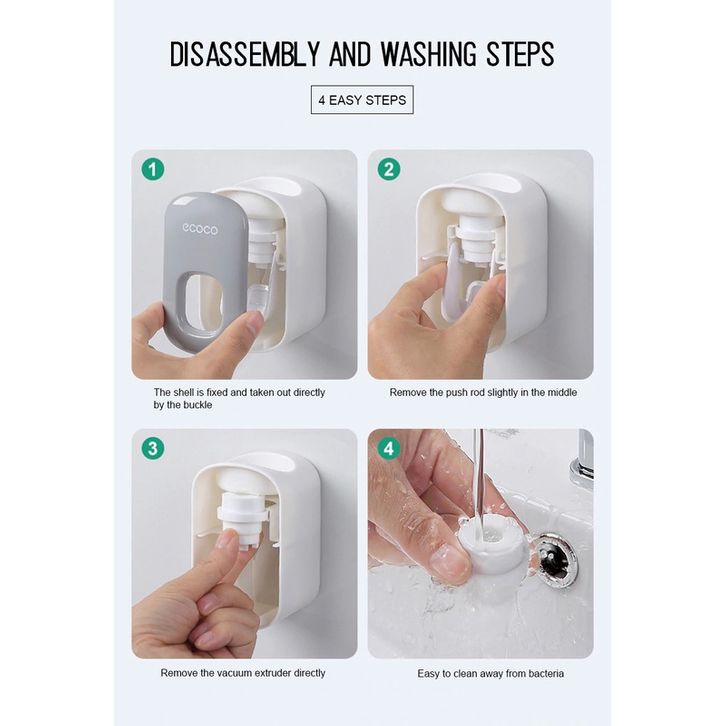 DISASSEMBLY AND WASHING STEPS

4 EASY STEPS

1

ecoco

The shell is fixed and taken out directly by the buckle

2

Remove the push rod slightly in the middle

3

Remove the vacuum extruder directly

4

Easy to clean away from bacteria