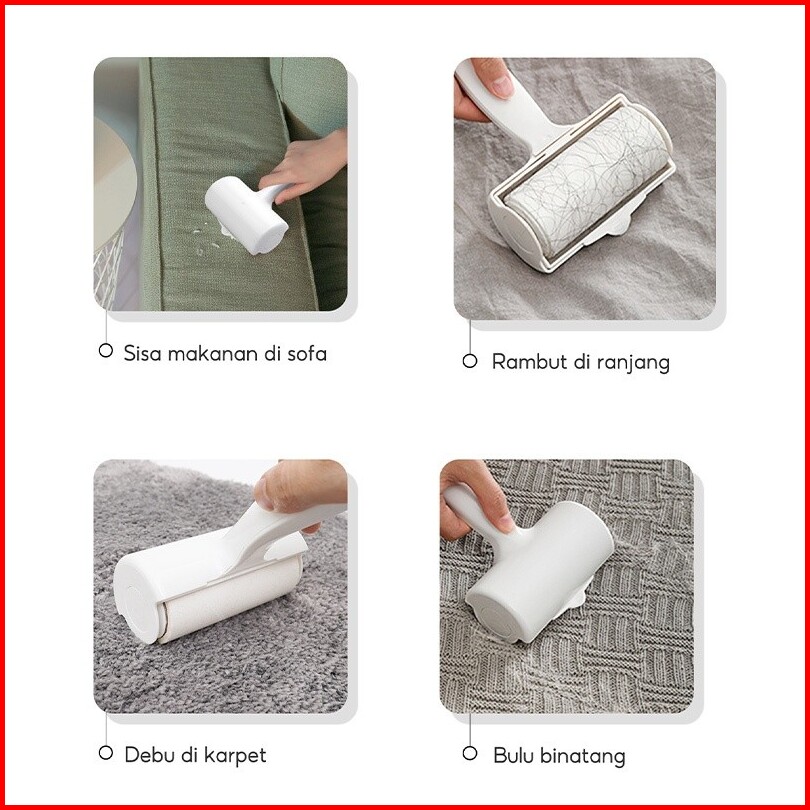 Sisa makanan di sofa

Rambut di ranjang

Debu di karpet

Bulu binatang