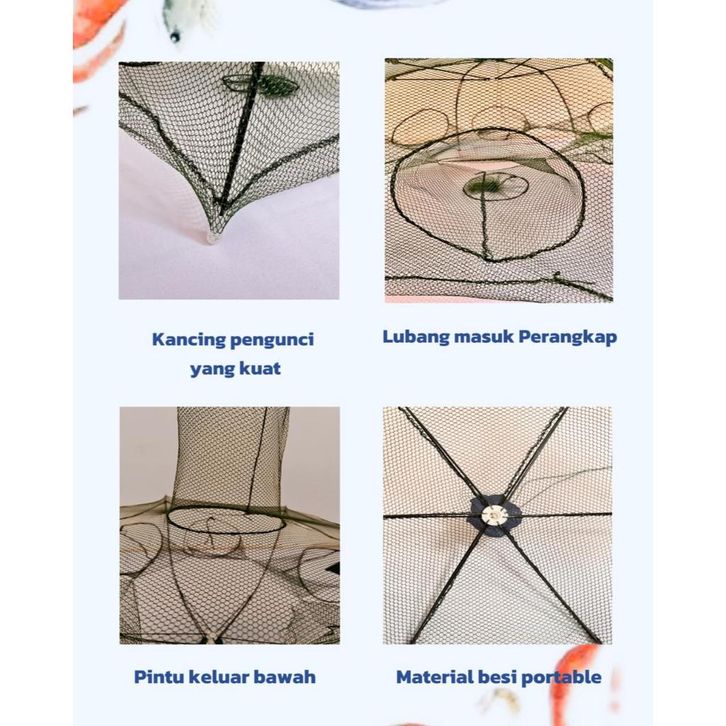 Kancing pengunci yang kuat

Lubang masuk Perangkap

Pintu keluar bawah

Material besi portable