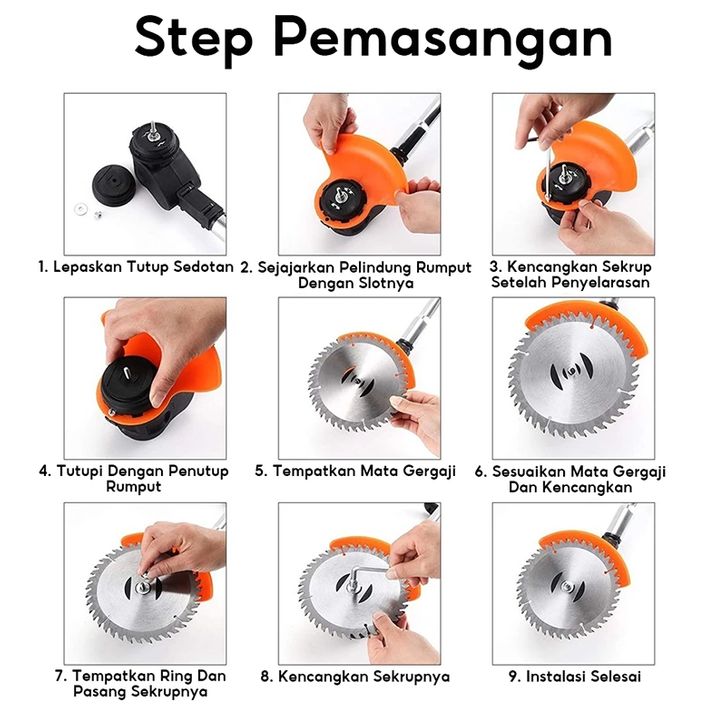 Step Pemasangan

1. Lepaskan Tutup Sedotan

2. Sejajarkan Pelindung Rumput Dengan Slotnya

3. Kencangkan Sekrup Setelah Penyelarasan

4. Tutupi Dengan Penutup Rumput

5. Tempatkan Mata Gergaji

6. Sesuaikan Mata Gergaji Dan Kencangkan

7. Tempatkan Ring Dan Pasang Sekrupnya

8. Kencangkan Sekrupnya

9. Instalasi Selesai