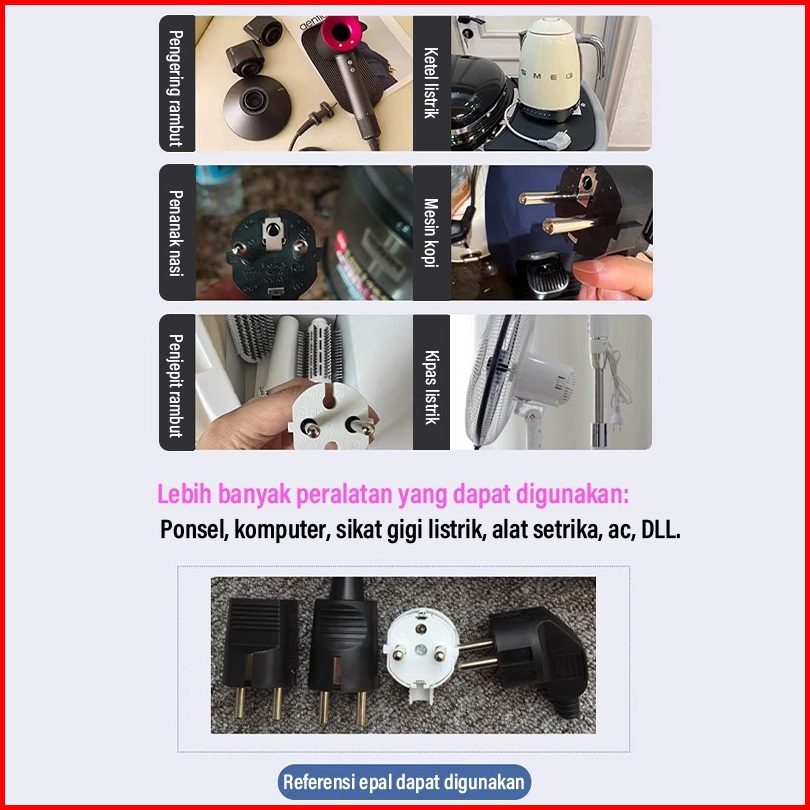 Pengering rambut

Ketel listrik

SMEG

Penanak nasi

Mesin kopi

Penjepit rambut

Kipas listrik

Lebih banyak peralatan yang dapat digunakan:

Ponsel, komputer, sikat gigi listrik, alat setrika, ac, DLL.

Referensi epal dapat digunakan