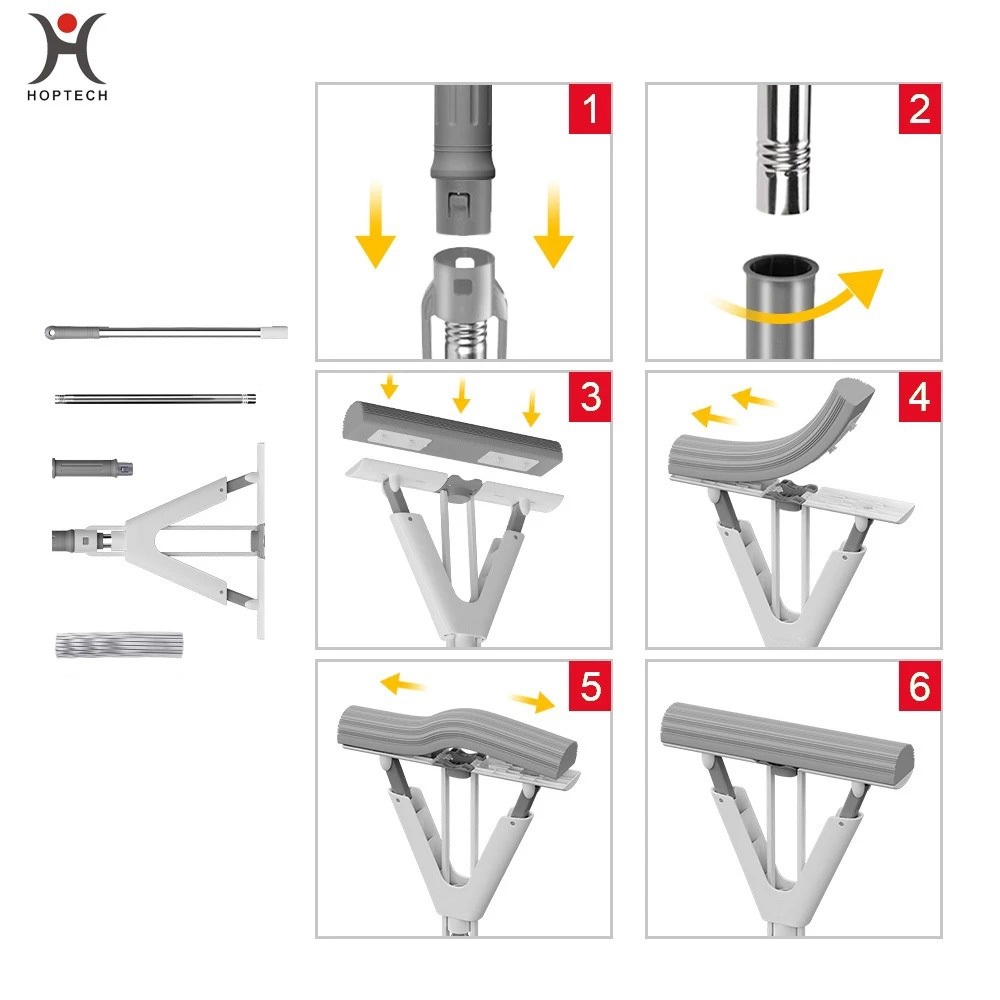 HOPTECH

1

2

3

4

5

6