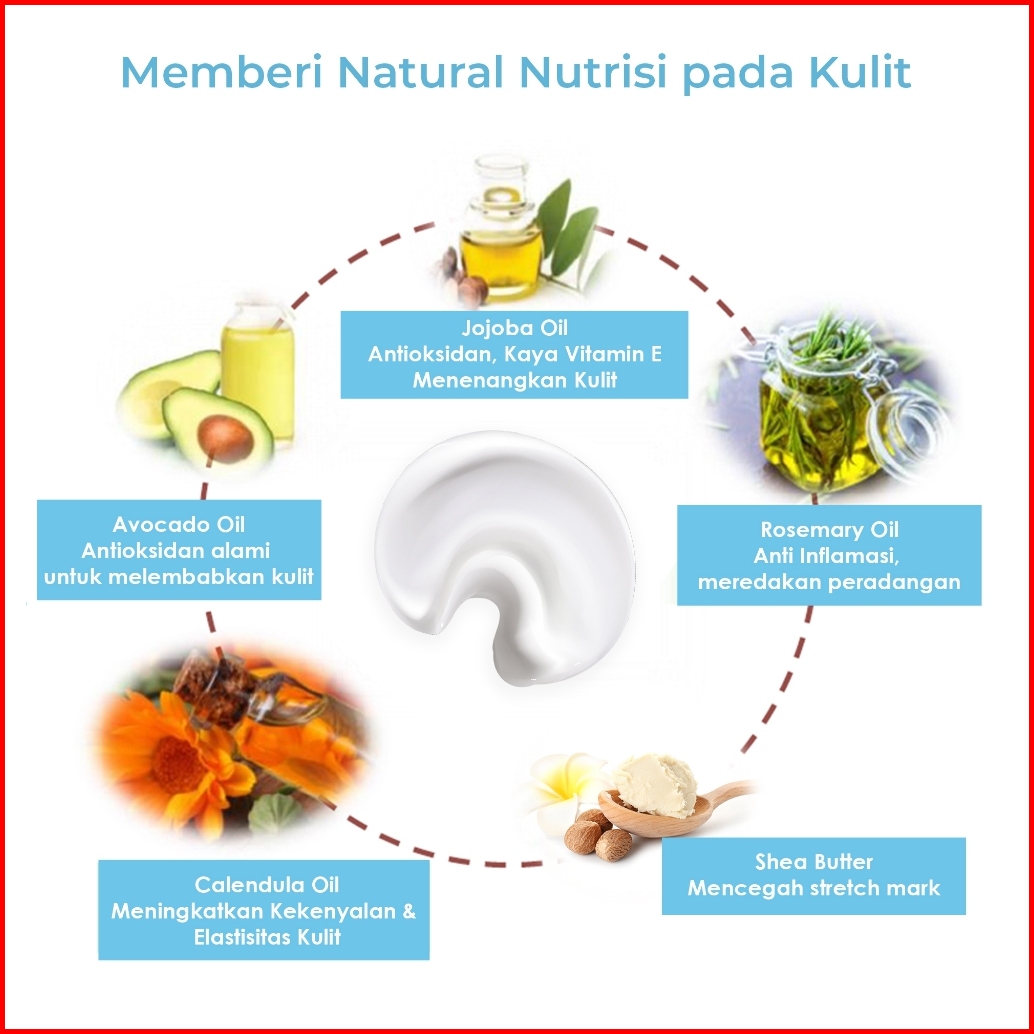 Memberi Natural Nutrisi pada Kulit

Jojoba Oil
Antioksidan, Kaya Vitamin E
Menenangkan Kulit

Avocado Oil
Antioksidan alami
untuk melembabkan kulit

Rosemary Oil
Anti Inflamasi,
meredakan peradangan

Calendula Oil
Meningkatkan Kekenyalan &
Elastisitas Kulit

Shea Butter
Mencegah stretch mark