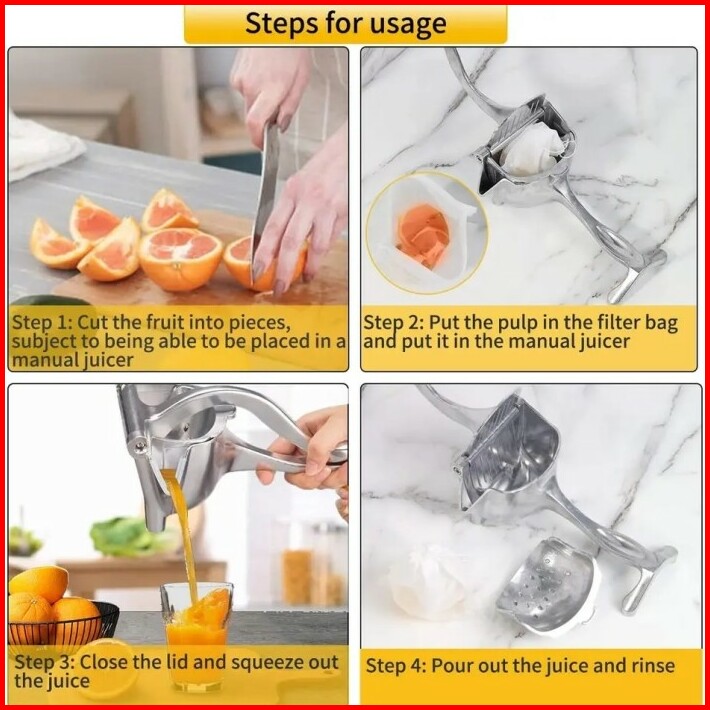 Steps for usage

Step 1: Cut the fruit into pieces, subject to being able to be placed in a manual juicer

Step 2: Put the pulp in the filter bag and put it in the manual juicer

Step 3: Close the lid and squeeze out the juice

Step 4: Pour out the juice and rinse